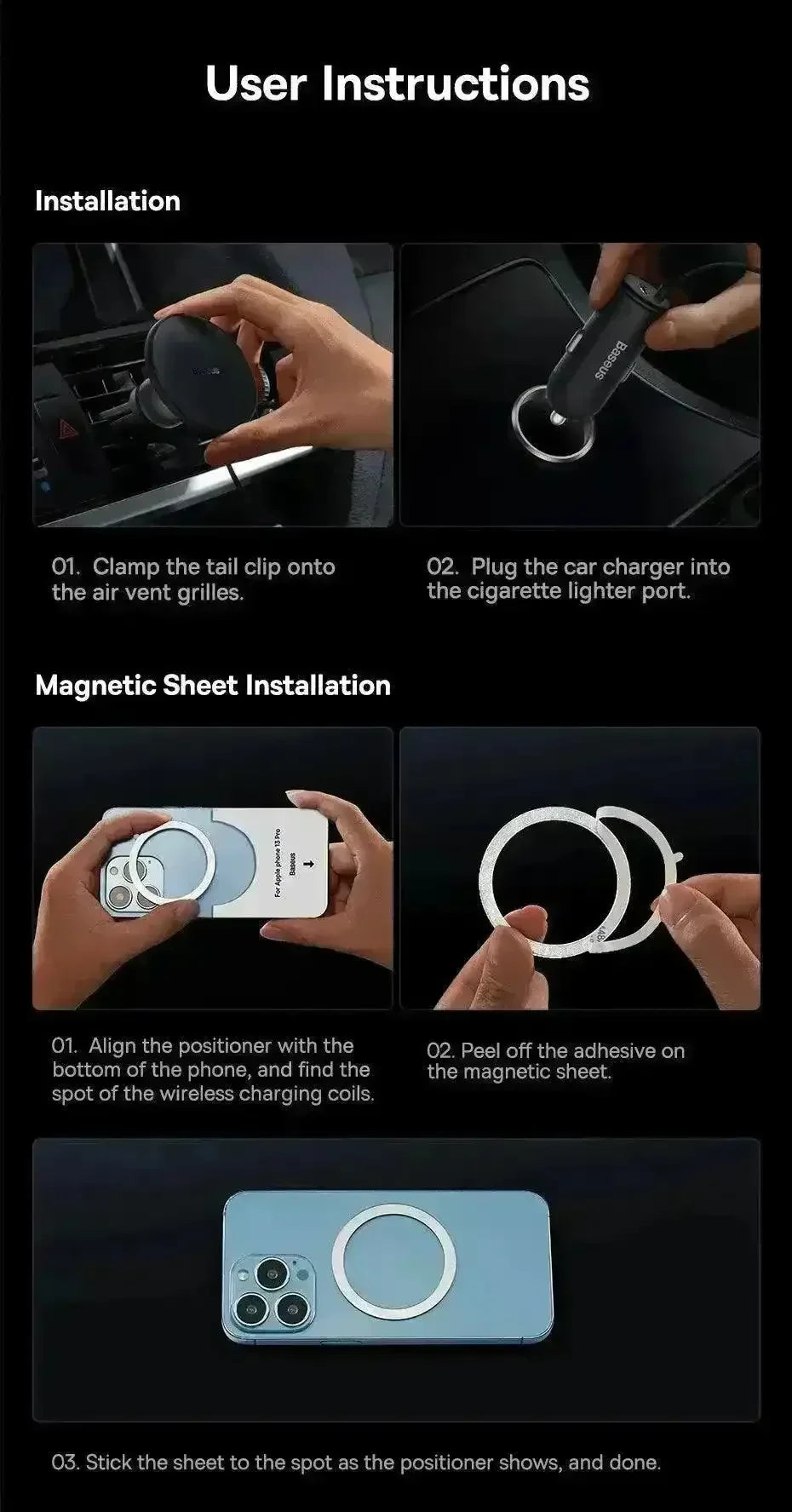 User Instructions

Installation

Baseus

Baseus

01. Clamp the tail clip onto the air vent grilles.

02. Plug the car charger into the cigarette lighter port.

Magnetic Sheet Installation

For Apple phone 13 Pro

Baseus

01. Align the positioner with the bottom of the phone, and find the spot of the wireless charging coils.

02. Peel off the adhesive on the magnetic sheet.

03. Stick the sheet to the spot as the positioner shows, and done.