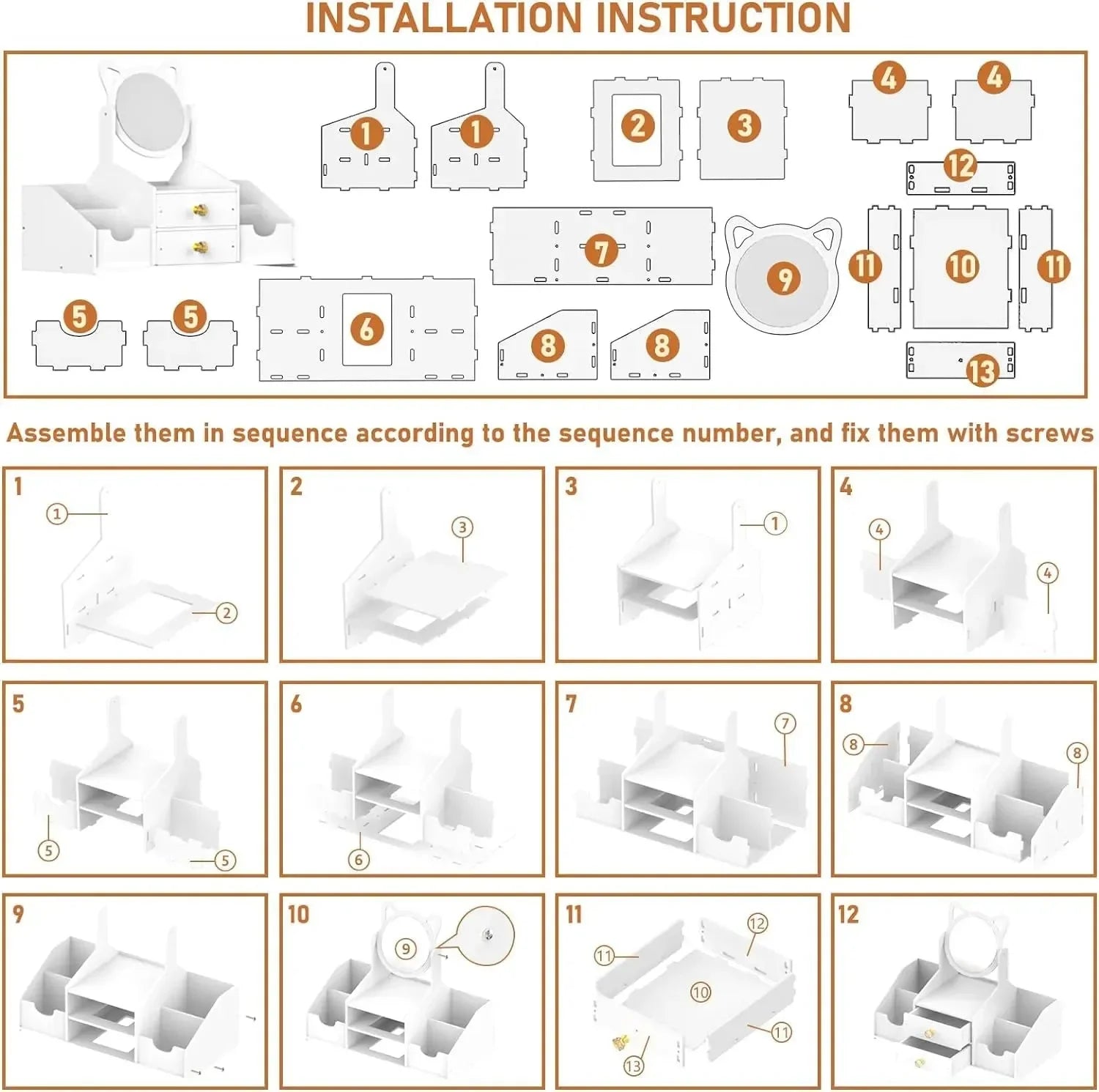 INSTALLATION INSTRUCTION

1 1 2 3 4 4 12 7 9 11 10 11 5 5 6 8 8 13

Assemble them in sequence according to the sequence number, and fix them with screws

1
1
2

2
3

3
1

4
4
4

5
5
5

6
6

7
7

8
8
8

9

10
9

11
11
12
10
11
13

12