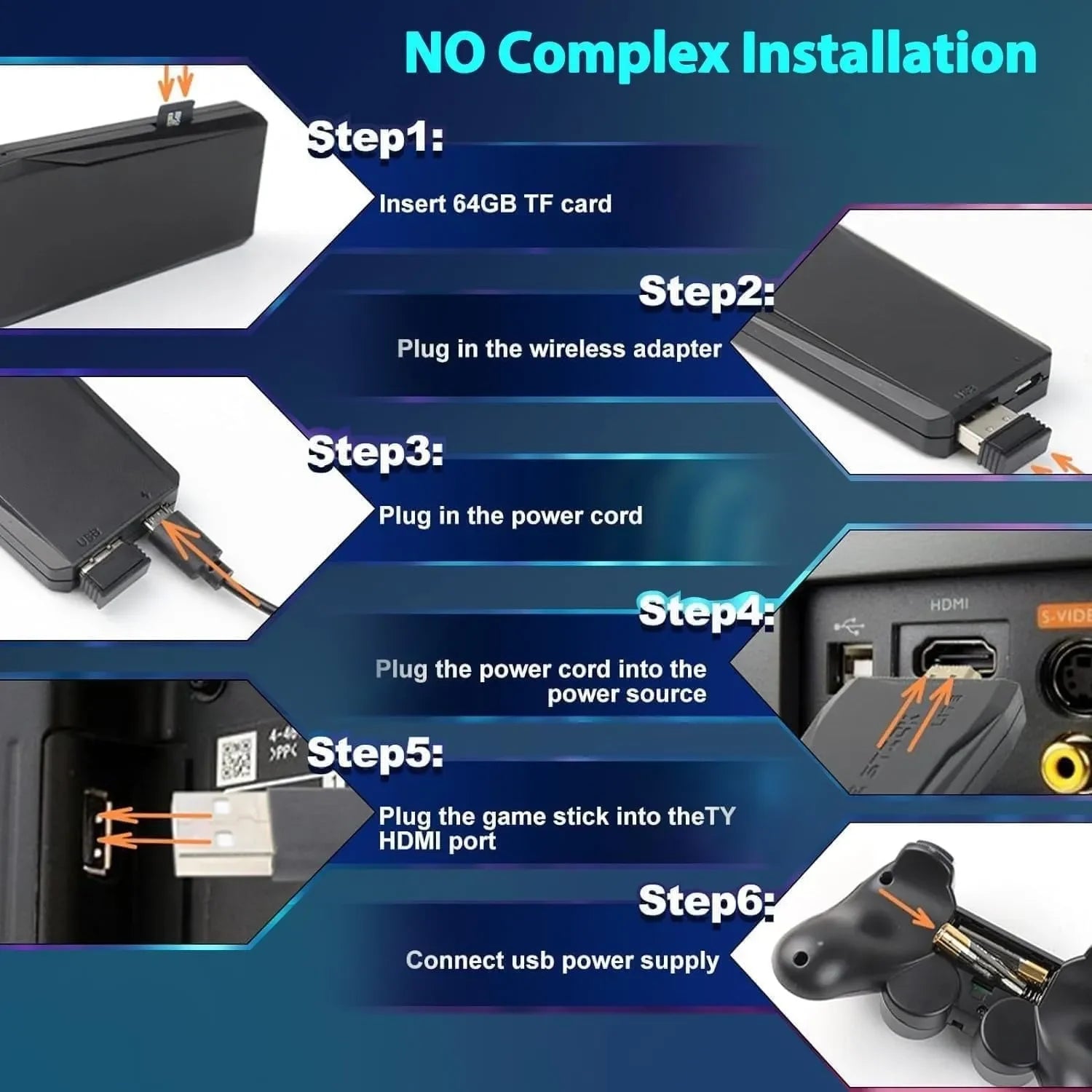 NO Complex Installation

Step1:

Insert 64GB TF card

Step2:

Plug in the wireless adapter

USB

Step3:

Plug in the power cord

USB

Step4:

Plug the power cord into the power source

HDMI

S-VIDE

Step5:

Plug the game stick into theTY HDMI port

Step6:

Connect usb power supply