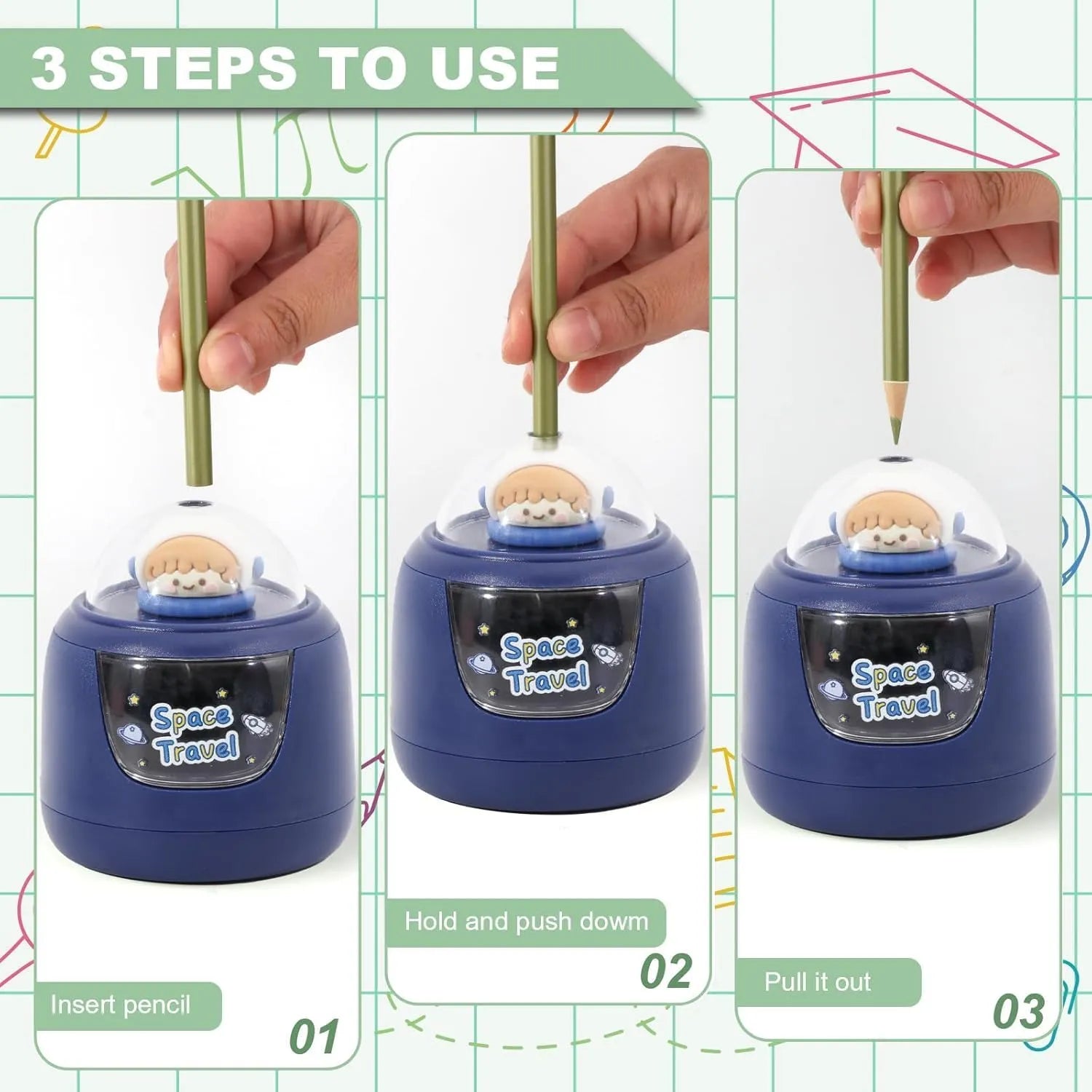 3 STEPS TO USE

Space Travel

Insert pencil

01

Space Travel

Hold and push dowm

02

Space Travel

Pull it out

03