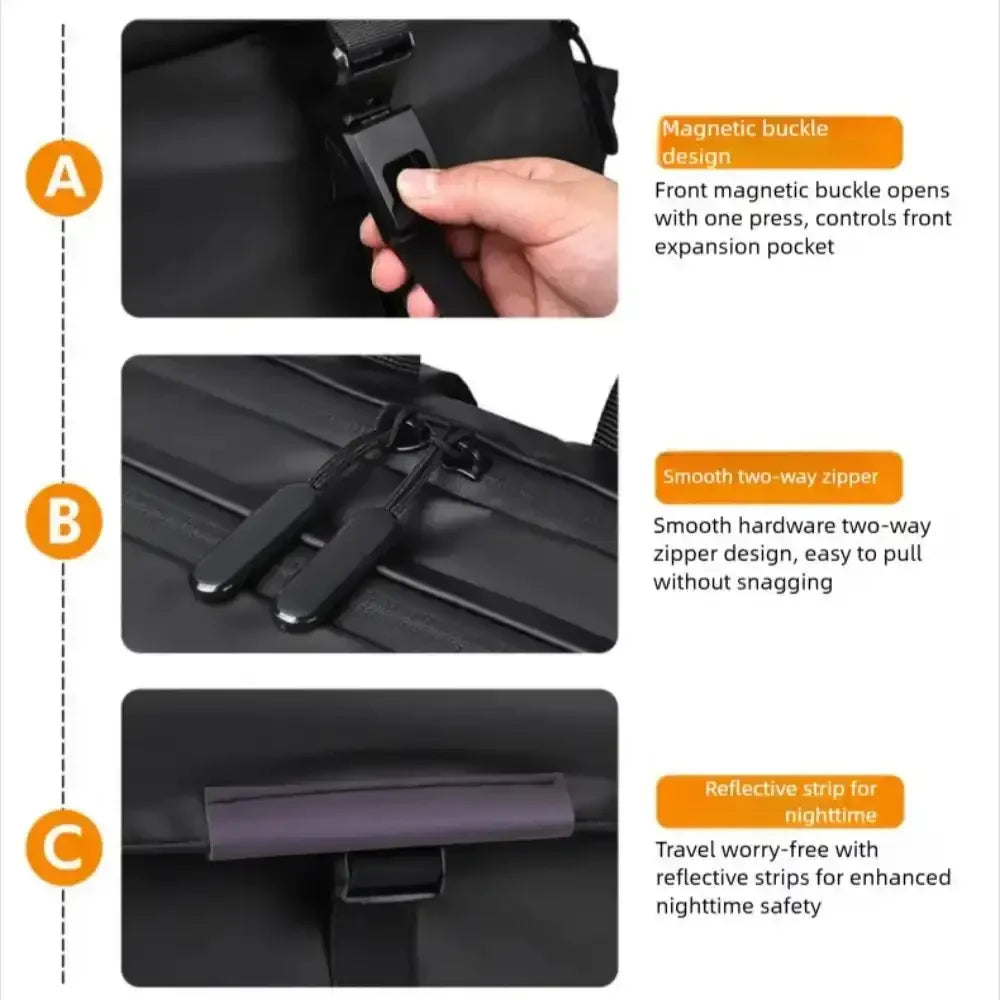 A

Magnetic buckle design

Front magnetic buckle opens with one press, controls front expansion pocket

B

Smooth two-way zipper

Smooth hardware two-way zipper design, easy to pull without snagging

C

Reflective strip for nighttime

Travel worry-free with reflective strips for enhanced nighttime safety