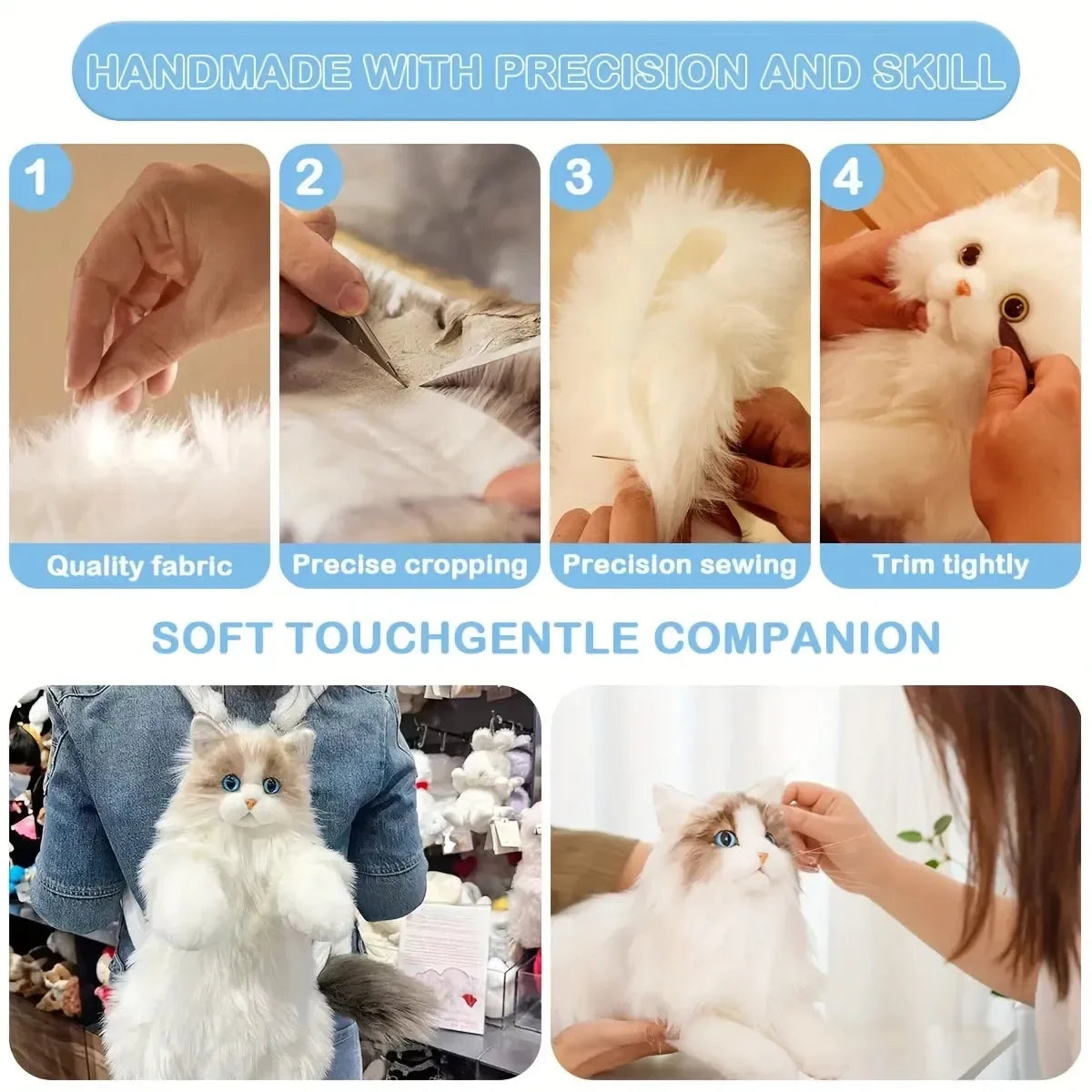 HANDMADE WITH PRECISION AND SKILL

1

Quality fabric

2

Precise cropping

3

Precision sewing

4

Trim tightly

SOFT TOUCHGENTLE COMPANION