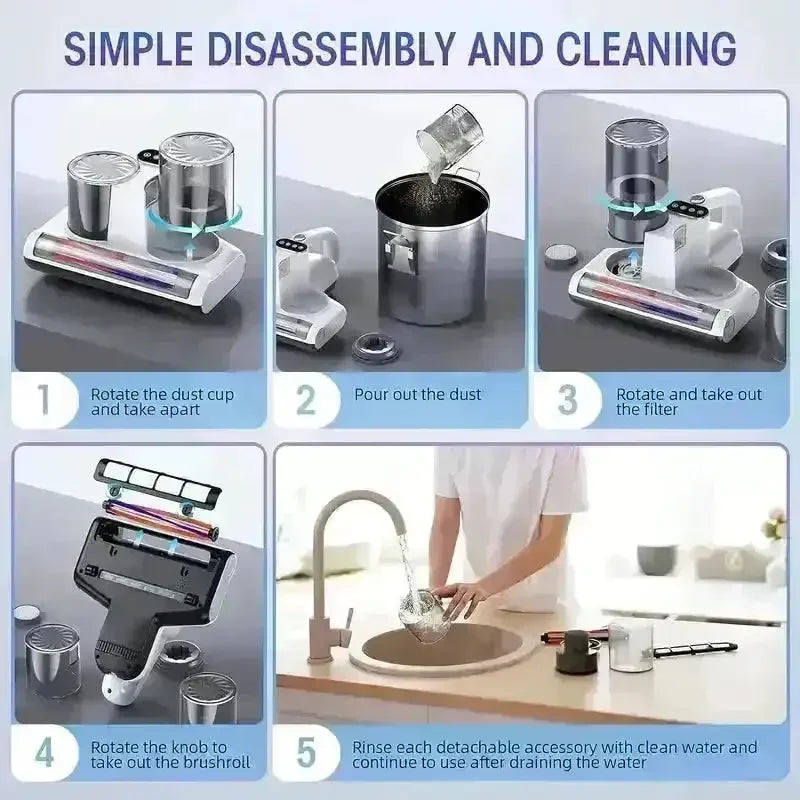 SIMPLE DISASSEMBLY AND CLEANING

1 Rotate the dust cup and take apart

2 Pour out the dust

3 Rotate and take out the filter

4 Rotate the knob to take out the brushroll

5 Rinse each detachable accessory with clean water and continue to use after draining the water