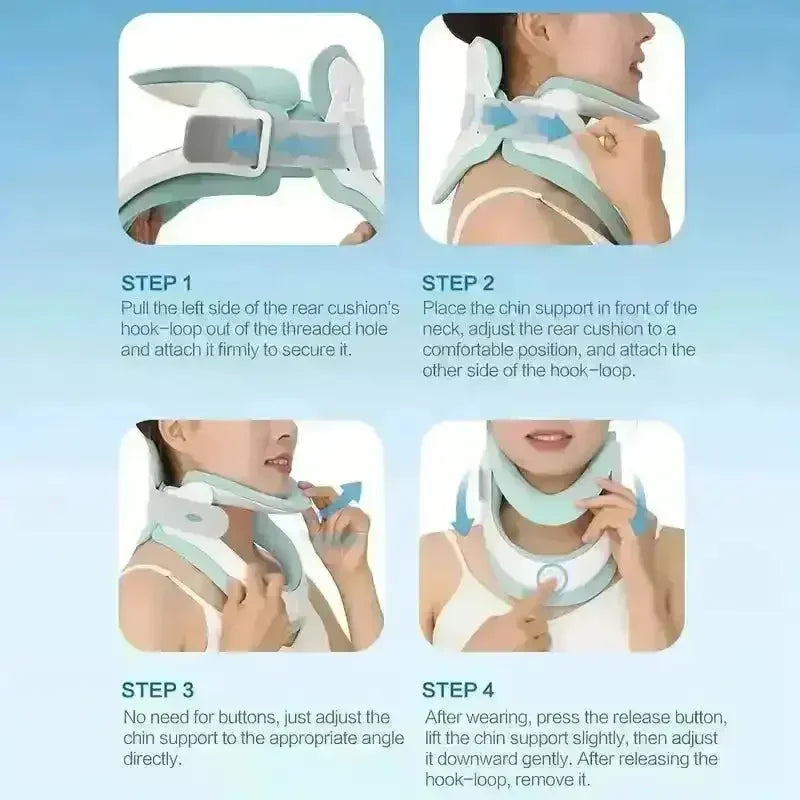 STEP 1
Pull the left side of the rear cushion's hook-loop out of the threaded hole and attach it firmly to secure it.

STEP 2
Place the chin support in front of the neck, adjust the rear cushion to a comfortable position, and attach the other side of the hook-loop.

STEP 3
No need for buttons, just adjust the chin support to the appropriate angle directly.

STEP 4
After wearing, press the release button, lift the chin support slightly, then adjust it downward gently. After releasing the hook-loop, remove it.