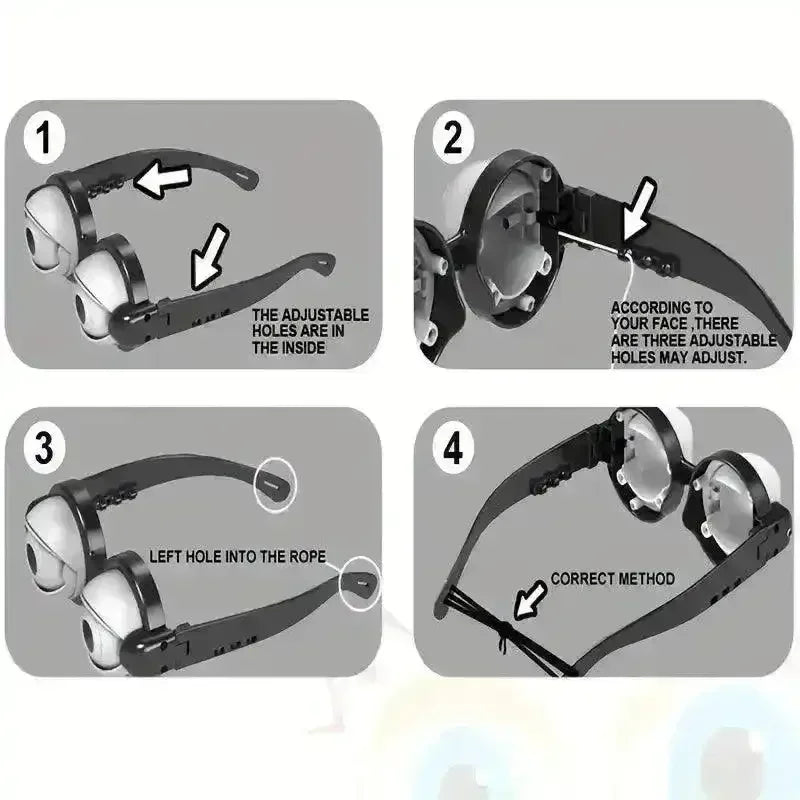 1

THE ADJUSTABLE HOLES ARE IN THE INSIDE

2

ACCORDING TO YOUR FACE ,THERE ARE THREE ADJUSTABLE HOLES MAY ADJUST.

3

LEFT HOLE INTO THE ROPE

4

CORRECT METHOD