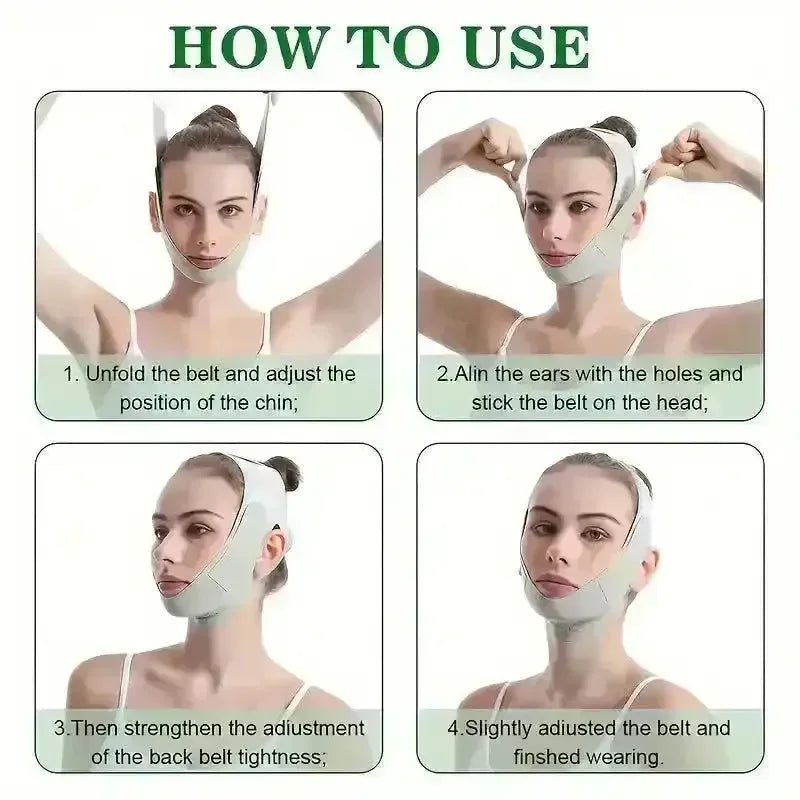 HOW TO USE

1. Unfold the belt and adjust the position of the chin;

2.Alin the ears with the holes and stick the belt on the head;

3.Then strengthen the adiustment of the back belt tightness;

4.Slightly adiusted the belt and finshed wearing.