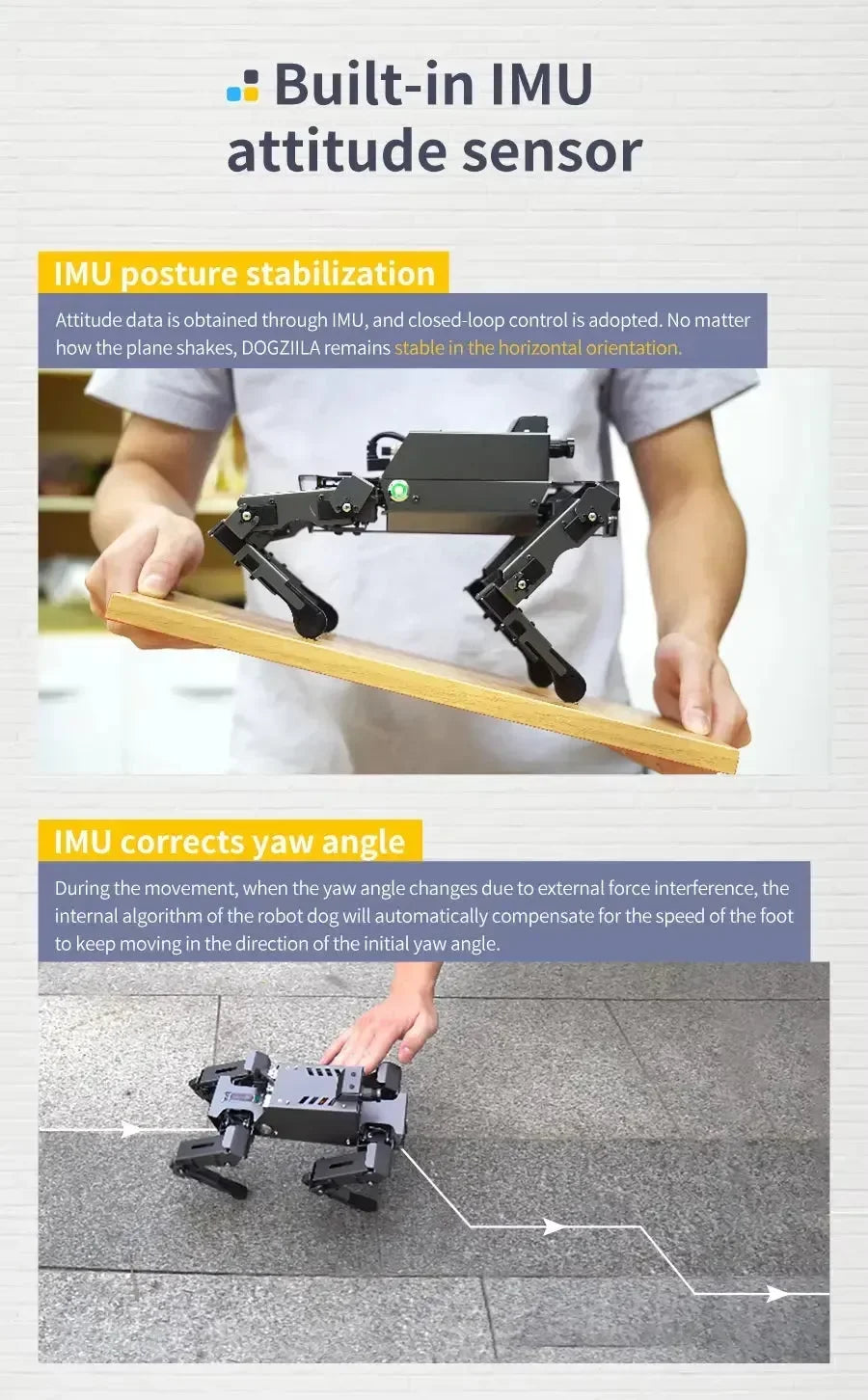 Built-in IMU attitude sensor

IMU posture stabilization

Attitude data is obtained through IMU, and closed-loop control is adopted. No matter how the plane shakes, DOGZIILA remains stable in the horizontal orientation.

IMU corrects yaw angle

During the movement, when the yaw angle changes due to external force interference, the internal algorithm of the robot dog will automatically compensate for the speed of the foot to keep moving in the direction of the initial yaw angle.