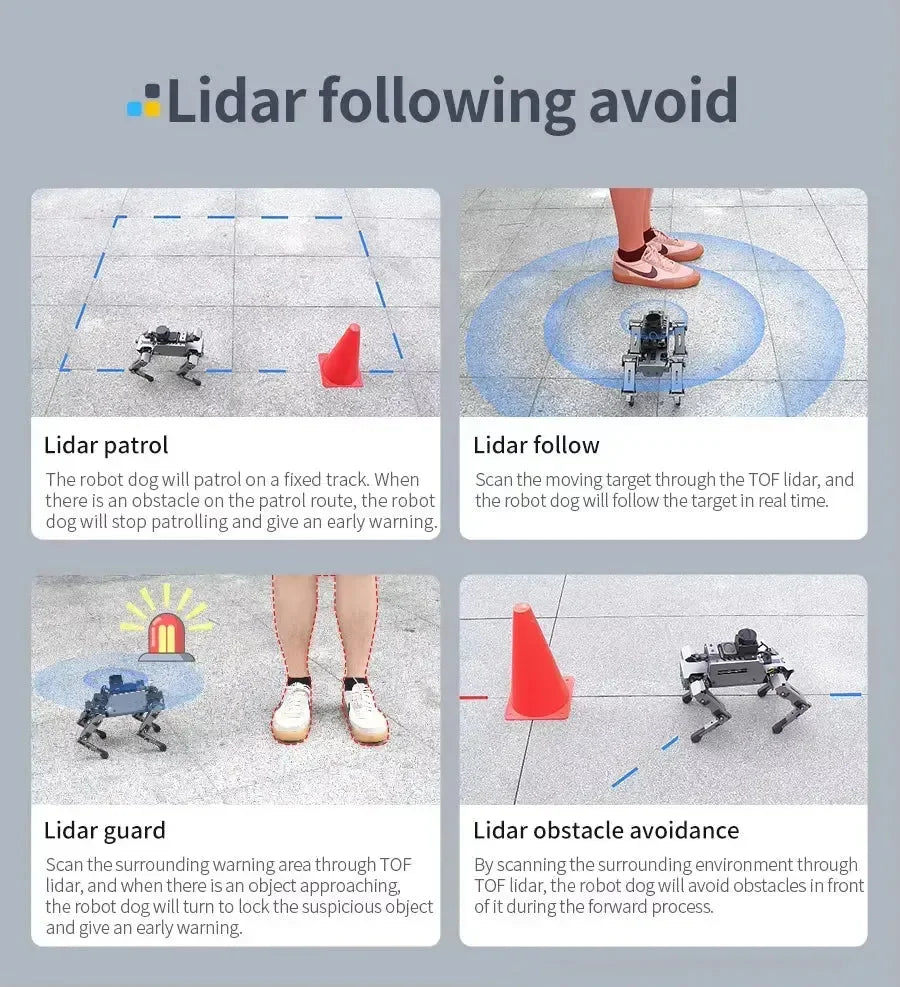 Lidar following avoid

Lidar patrol

The robot dog will patrol on a fixed track. When there is an obstacle on the patrol route, the robot dog will stop patrolling and give an early warning.

Lidar follow

Scan the moving target through the TOF lidar, and the robot dog will follow the target in real time.

Lidar guard

Scan the surrounding warning area through TOF lidar, and when there is an object approaching, the robot dog will turn to lock the suspicious object and give an early warning.

Lidar obstacle avoidance

By scanning the surrounding environment through TOF lidar, the robot dog will avoid obstacles in front of it during the forward process.