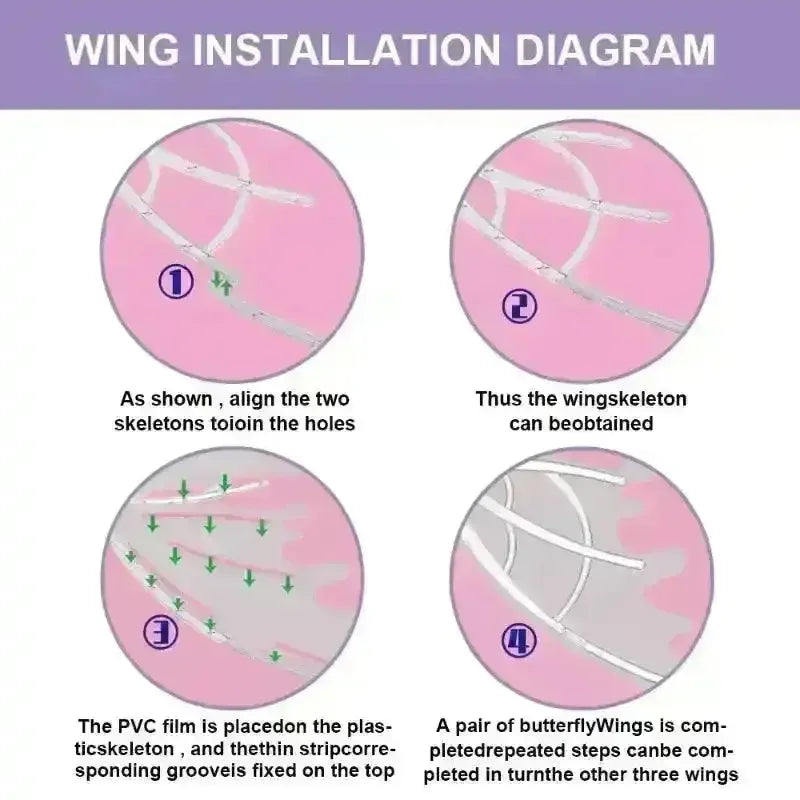 WING INSTALLATION DIAGRAM

①

As shown , align the two skeletons toioin the holes

②

Thus the wingskeleton can beobtained

③

The PVC film is placedon the plasticskeleton , and thethin stripcorresponding grooveis fixed on the top

④

A pair of butterflyWings is completedrepeated steps canbe completed in turnthe other three wings