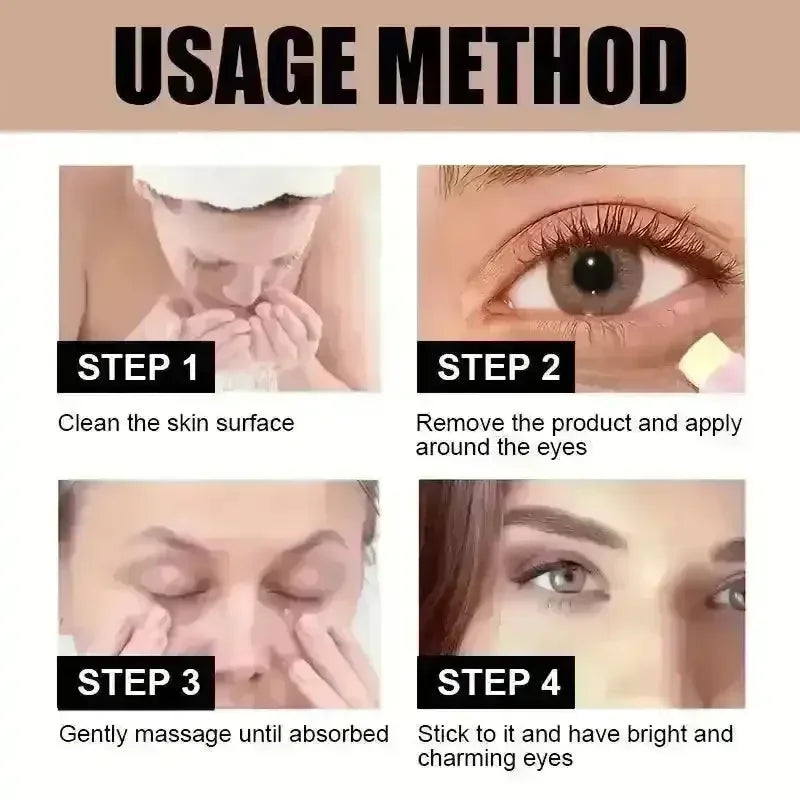 USAGE METHOD

STEP 1

Clean the skin surface

STEP 2

Remove the product and apply around the eyes

STEP 3

Gently massage until absorbed

STEP 4

Stick to it and have bright and charming eyes