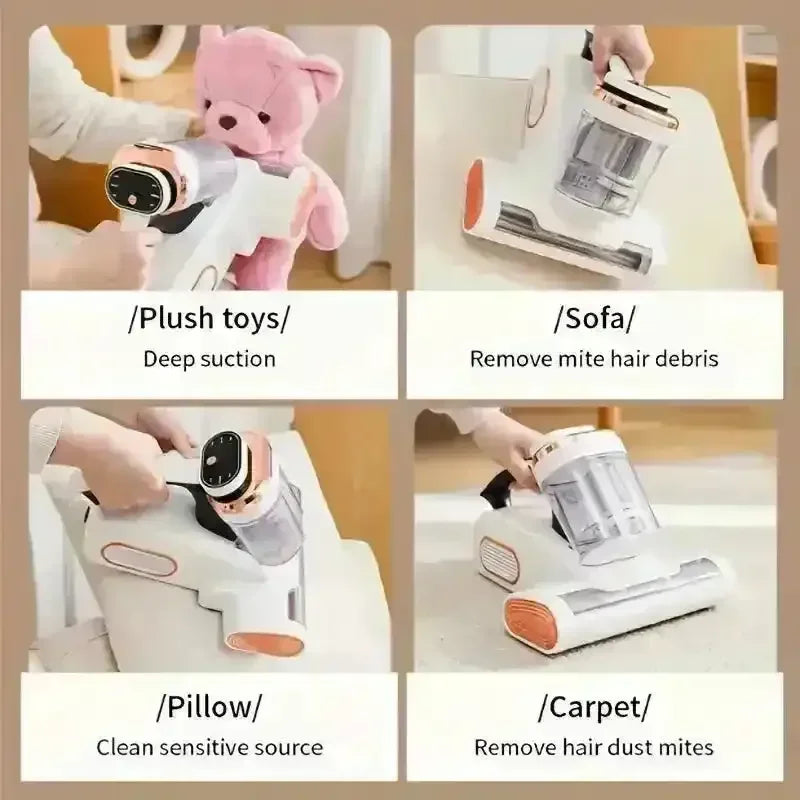 /Plush toys/
Deep suction

/Sofa/
Remove mite hair debris

/Pillow/
Clean sensitive source

/Carpet/
Remove hair dust mites