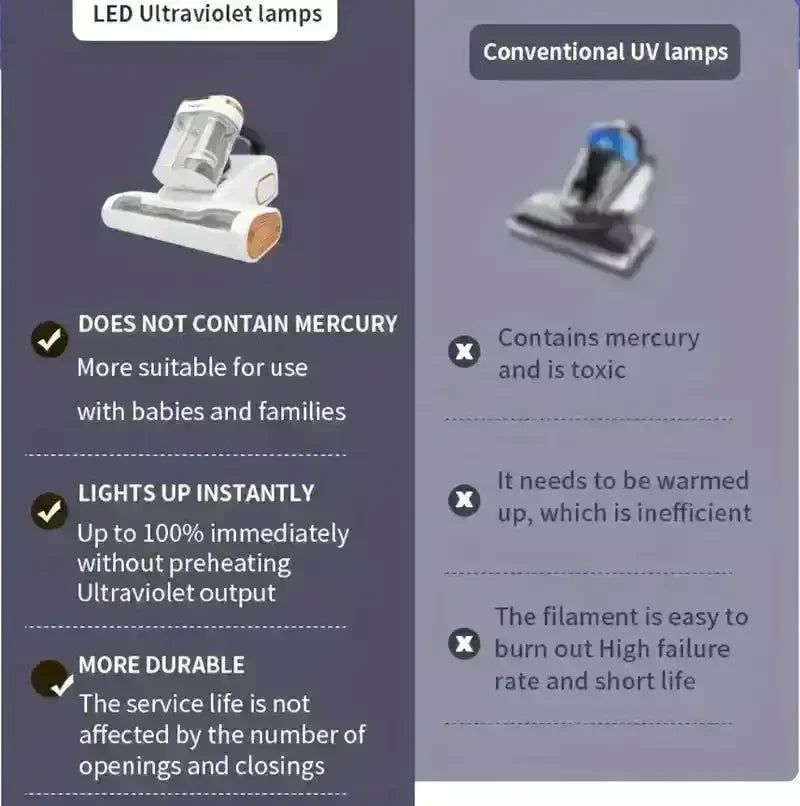 LED Ultraviolet lamps

DOES NOT CONTAIN MERCURY
More suitable for use
with babies and families

LIGHTS UP INSTANTLY
Up to 100% immediately without preheating Ultraviolet output

MORE DURABLE
The service life is not affected by the number of openings and closings

Conventional UV lamps

Contains mercury and is toxic

It needs to be warmed up, which is inefficient

The filament is easy to burn out High failure rate and short life