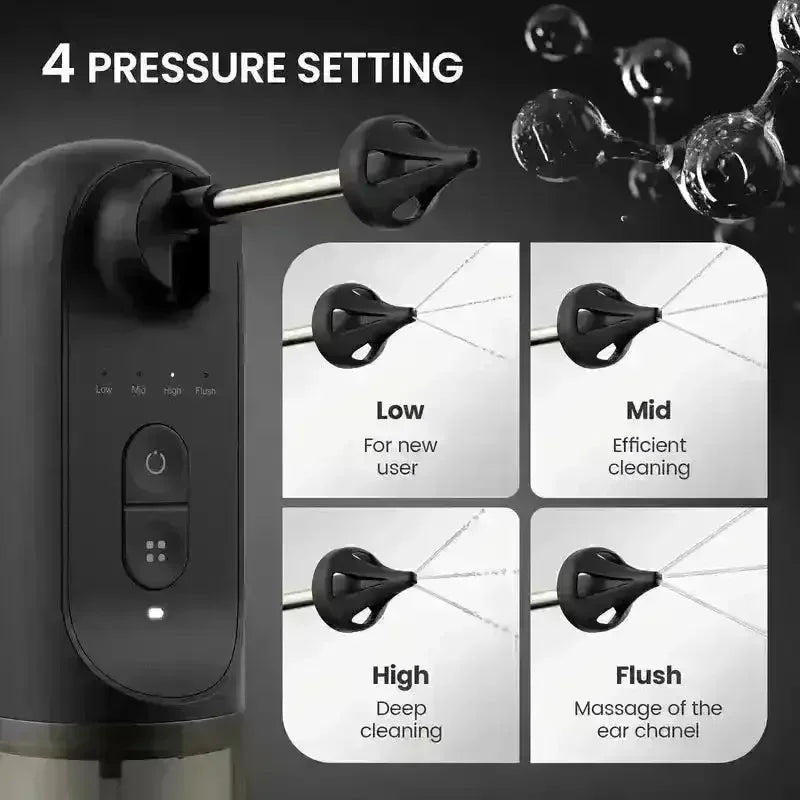 4 PRESSURE SETTING

Low Mid High Flush

Low
For new user

Mid
Efficient cleaning

High
Deep cleaning

Flush
Massage of the ear chanel