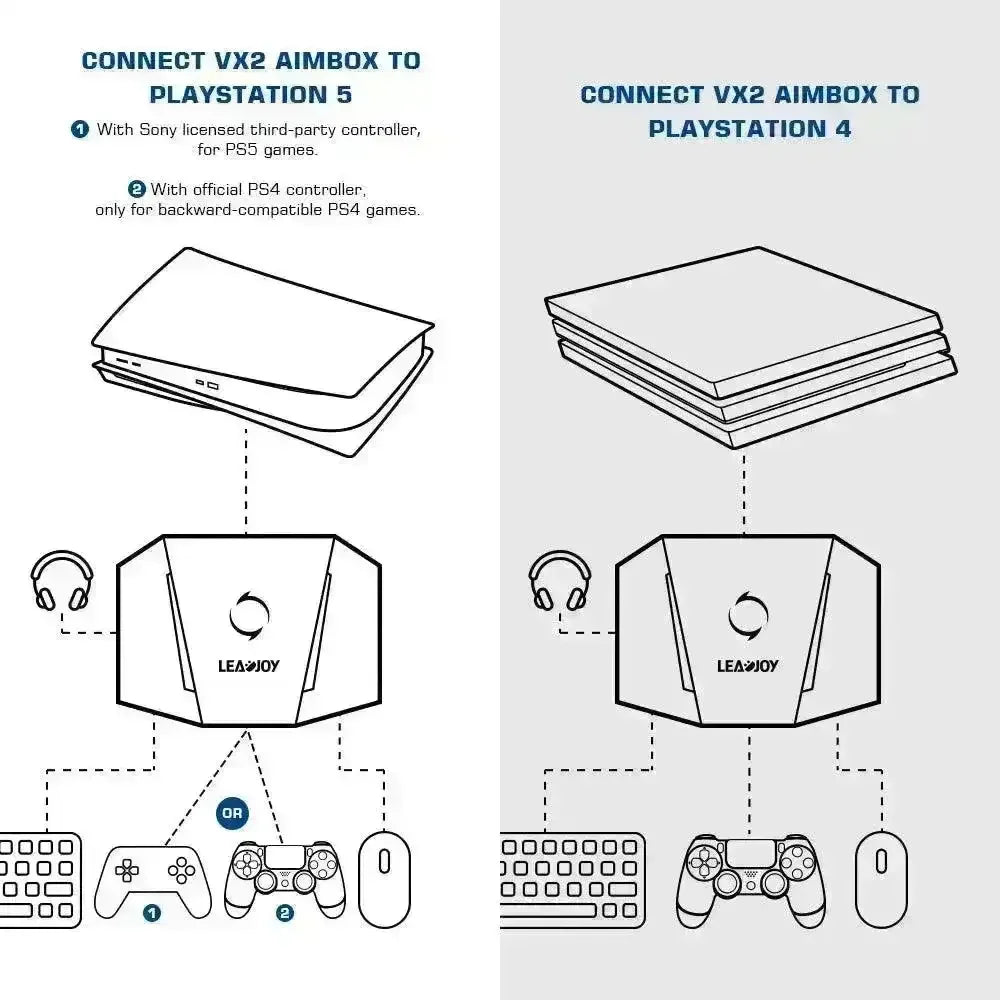 CONNECT VX2 AIMBOX TO PLAYSTATION 5

1 With Sony licensed third-party controller, for PS5 games.

2 With official PS4 controller, only for backward-compatible PS4 games.

LEADJOY

OR

1

2

CONNECT VX2 AIMBOX TO PLAYSTATION 4

LEADJOY