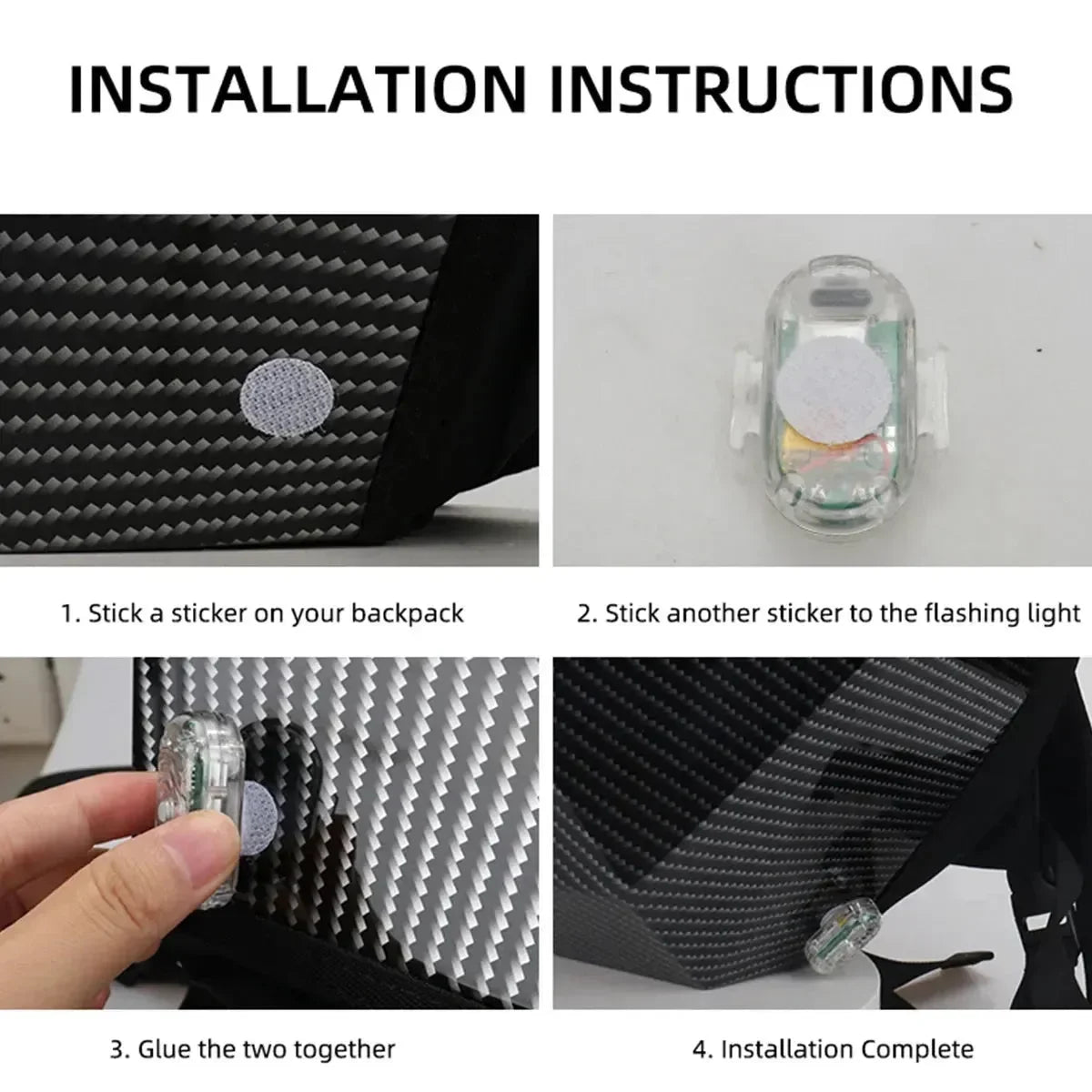 INSTALLATION INSTRUCTIONS

1. Stick a sticker on your backpack

2. Stick another sticker to the flashing light

3. Glue the two together

4. Installation Complete