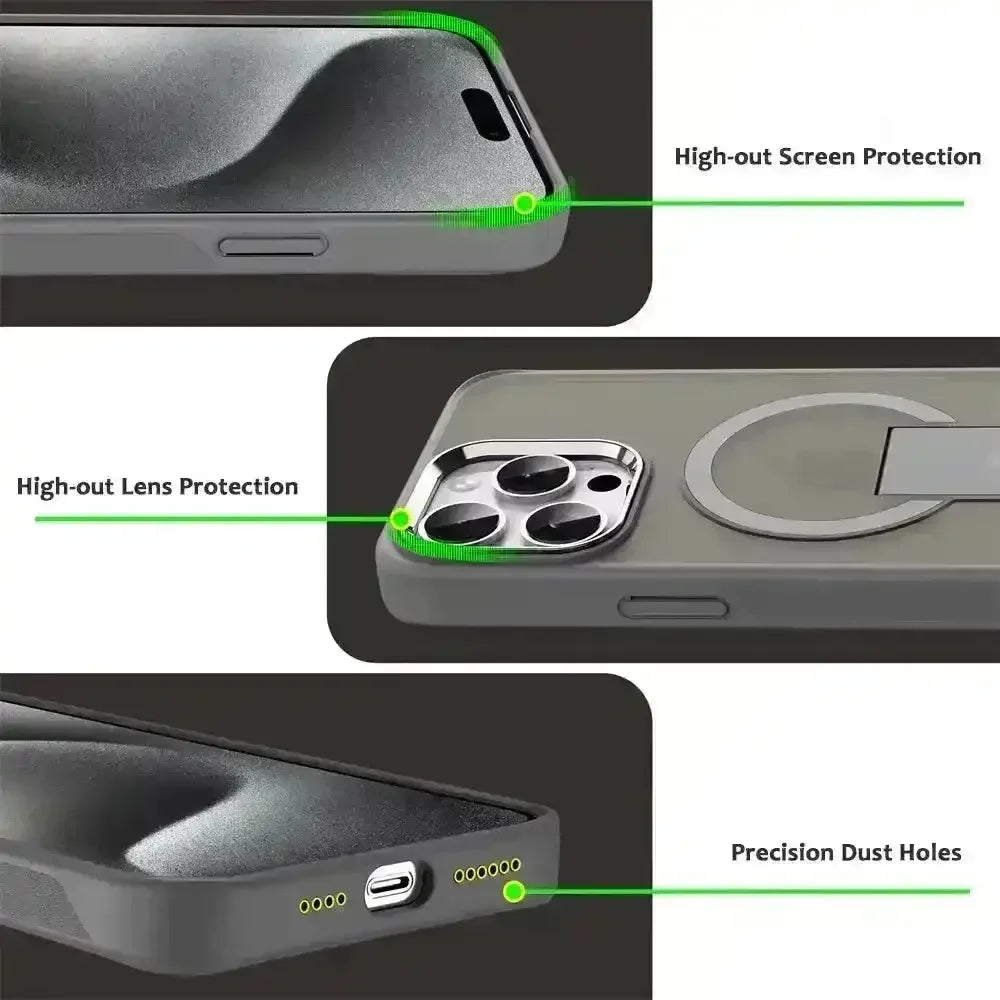 High-out Screen Protection

High-out Lens Protection

Precision Dust Holes