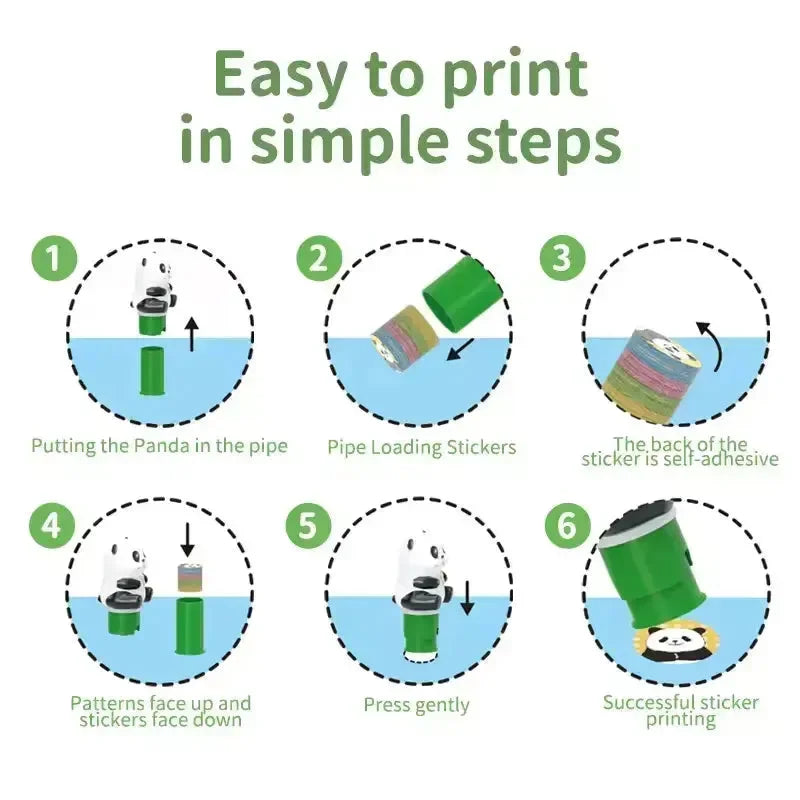 Easy to print in simple steps

1
Putting the Panda in the pipe

2
Pipe Loading Stickers

3
The back of the sticker is self-adhesive

4
Patterns face up and stickers face down

5
Press gently

6
Successful sticker printing