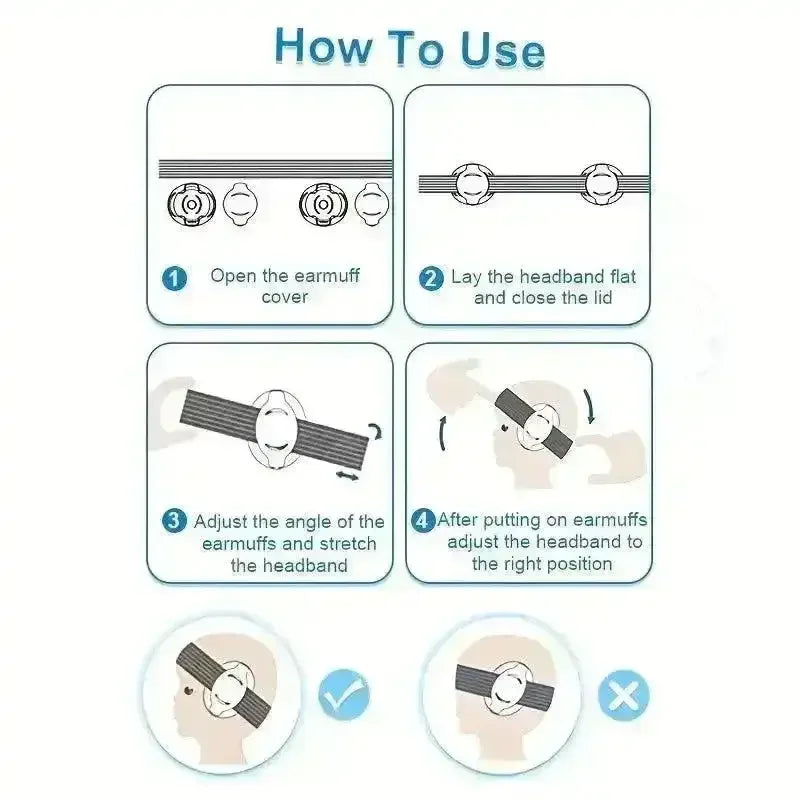 How To Use

1 Open the earmuff cover

2 Lay the headband flat and close the lid

3 Adjust the angle of the earmuffs and stretch the headband

4 After putting on earmuffs adjust the headband to the right position