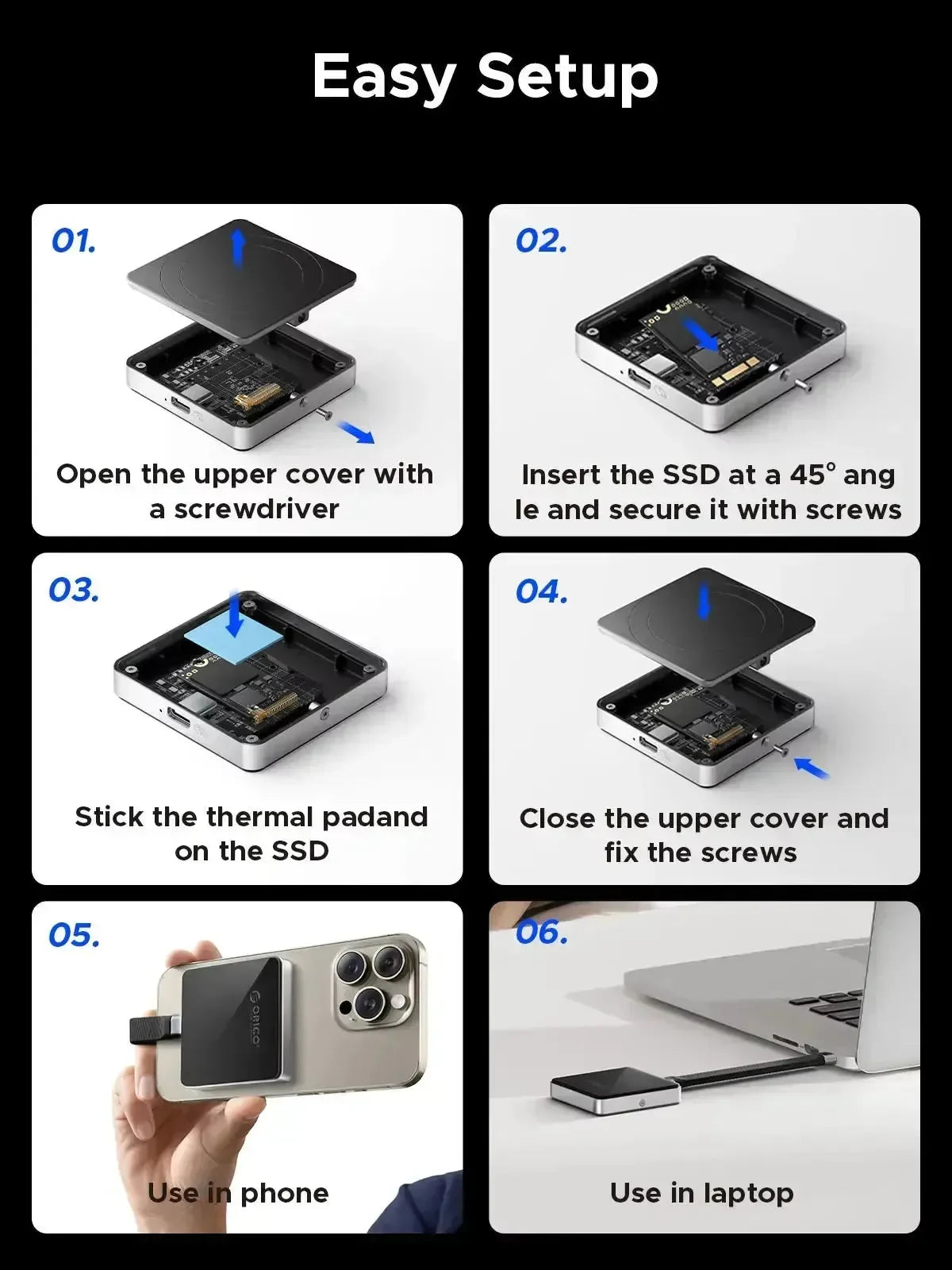 Easy Setup

01.

Open the upper cover with a screwdriver

02.

Insert the SSD at a 45° ang le and secure it with screws

03.

Stick the thermal padand on the SSD

04.

Close the upper cover and fix the screws

05.

ORICO

Use in phone

06.

Use in laptop