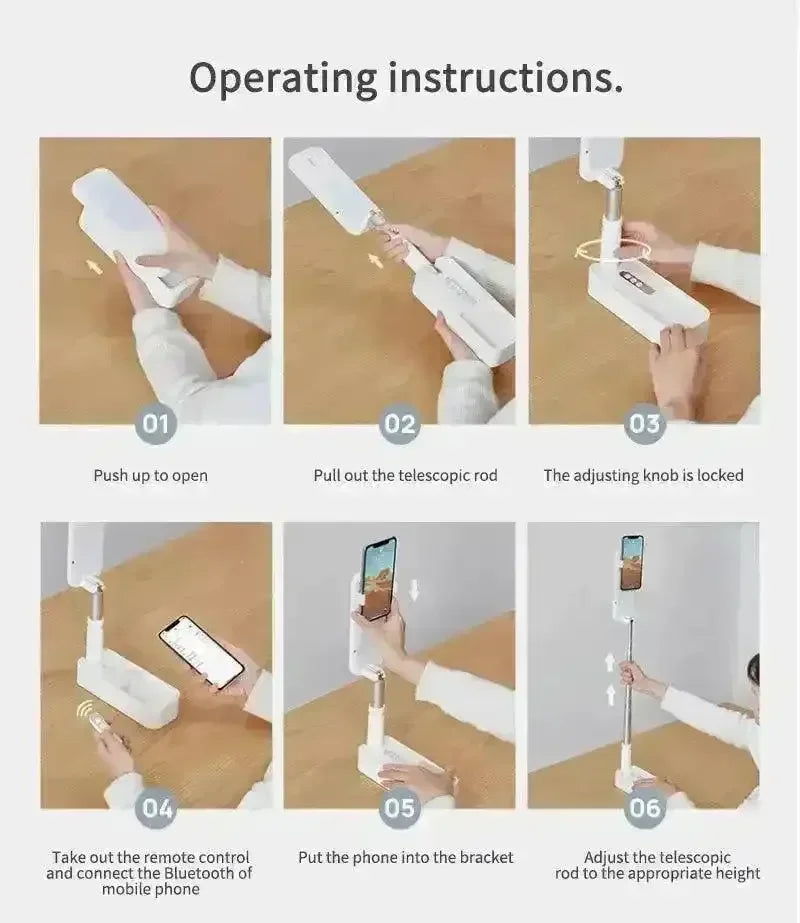 Operating instructions.

01
Push up to open

02
Pull out the telescopic rod

03
The adjusting knob is locked

04
Take out the remote control and connect the Bluetooth of mobile phone

05
Put the phone into the bracket

06
Adjust the telescopic rod to the appropriate height