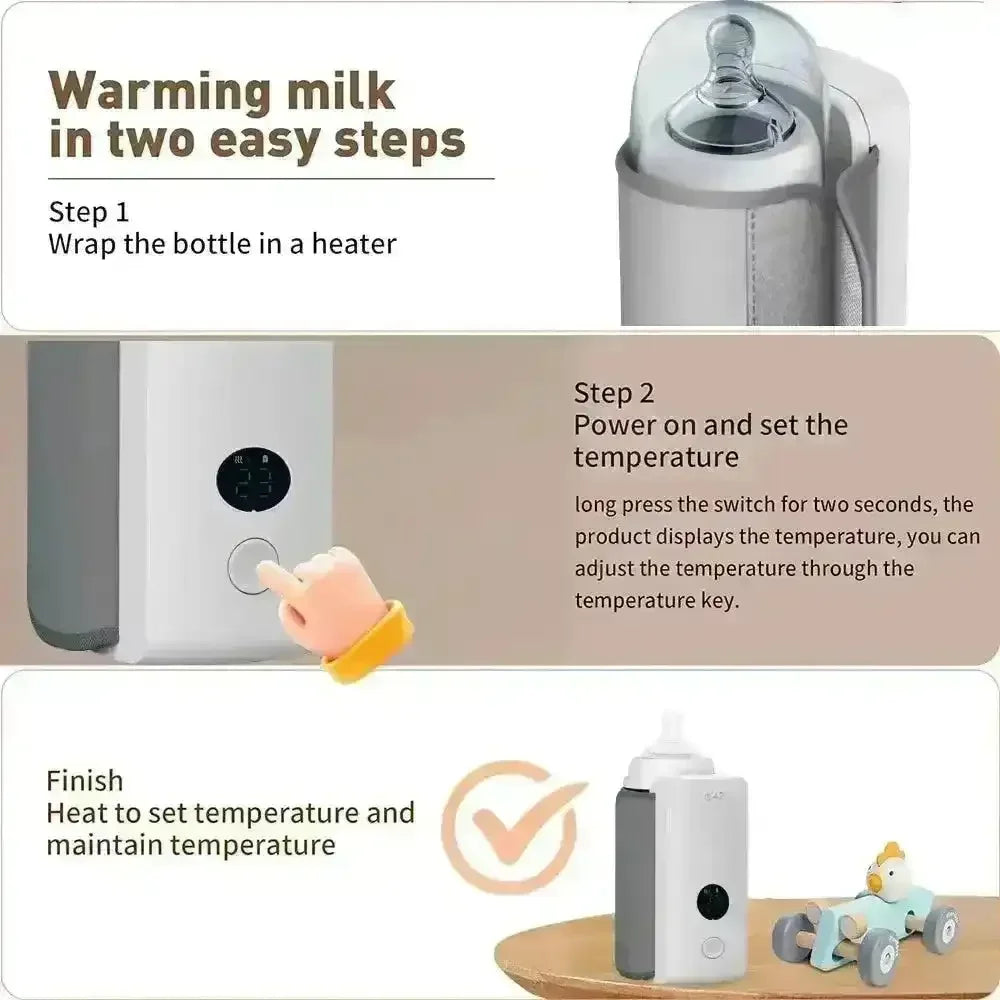 Warming milk in two easy steps

Step 1
Wrap the bottle in a heater

Step 2
Power on and set the temperature

long press the switch for two seconds, the product displays the temperature, you can adjust the temperature through the temperature key.

Finish
Heat to set temperature and maintain temperature