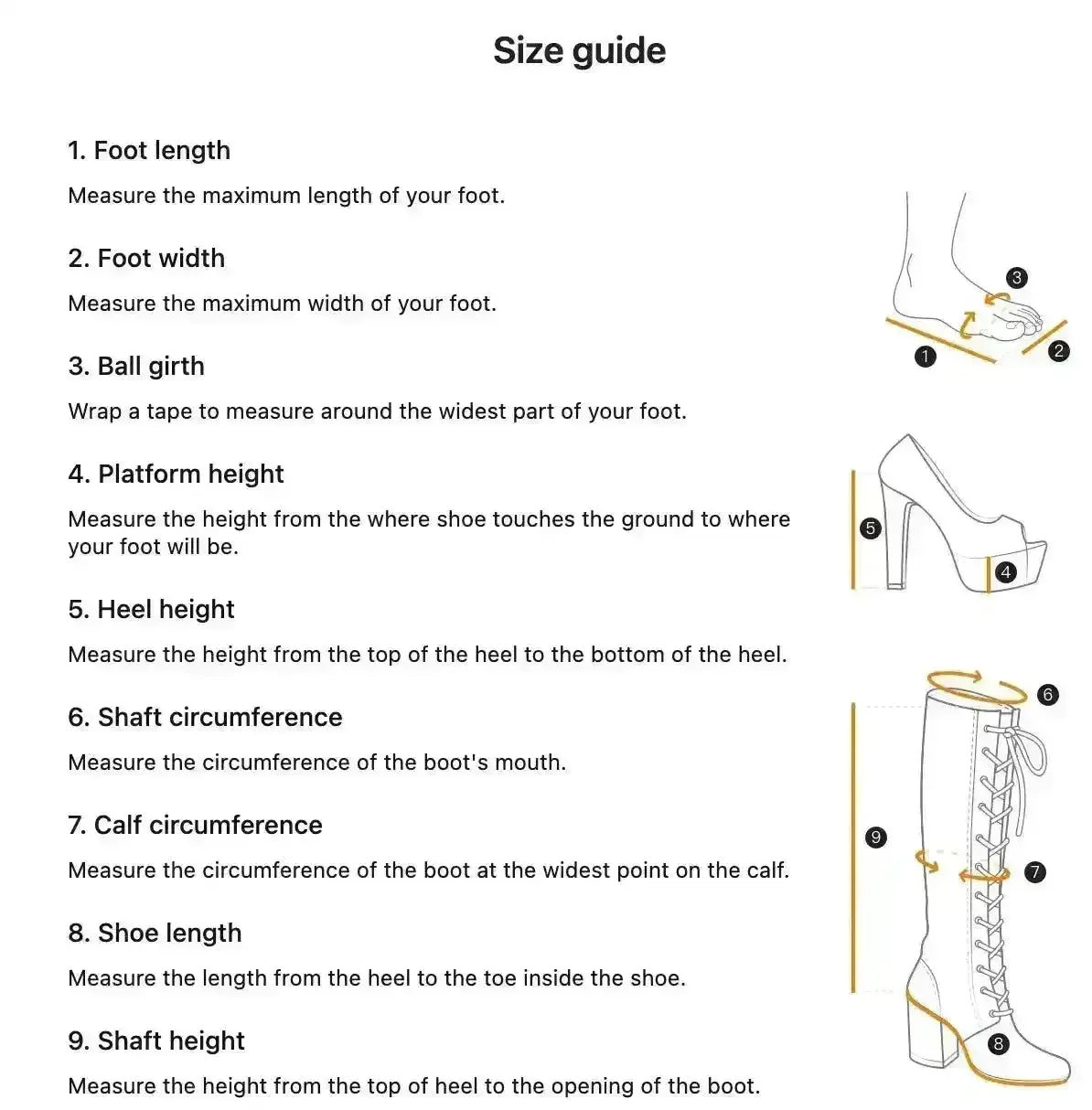 Size guide

1. Foot length

Measure the maximum length of your foot.

2. Foot width

Measure the maximum width of your foot.

3. Ball girth

Wrap a tape to measure around the widest part of your foot.

4. Platform height

Measure the height from the where shoe touches the ground to where your foot will be.

5. Heel height

Measure the height from the top of the heel to the bottom of the heel.

6. Shaft circumference

Measure the circumference of the boot's mouth.

7. Calf circumference

Measure the circumference of the boot at the widest point on the calf.

8. Shoe length

Measure the length from the heel to the toe inside the shoe.

9. Shaft height

Measure the height from the top of heel to the opening of the boot.

3
1
2
5
4
6
9
7
8