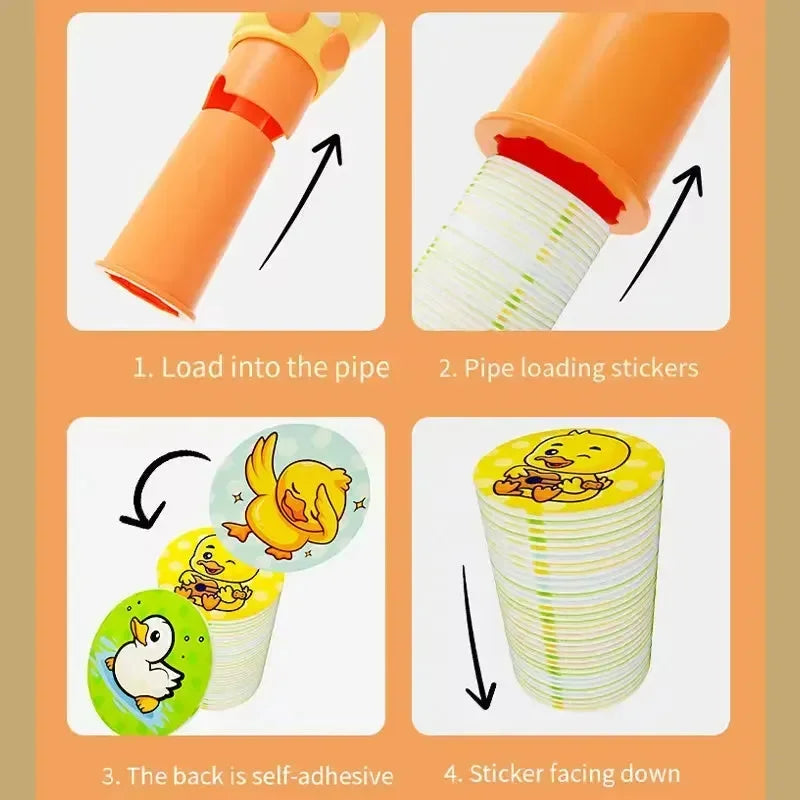 1. Load into the pipe

2. Pipe loading stickers

3. The back is self-adhesive

4. Sticker facing down