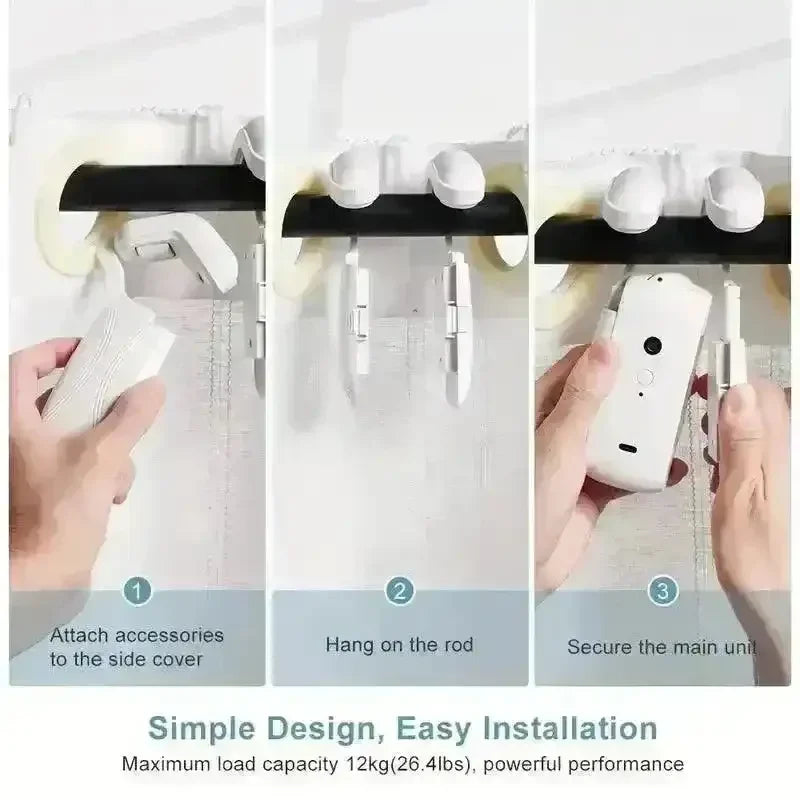 1

Attach accessories to the side cover

2

Hang on the rod

3

Secure the main unit

Simple Design, Easy Installation

Maximum load capacity 12kg(26.4lbs), powerful performance