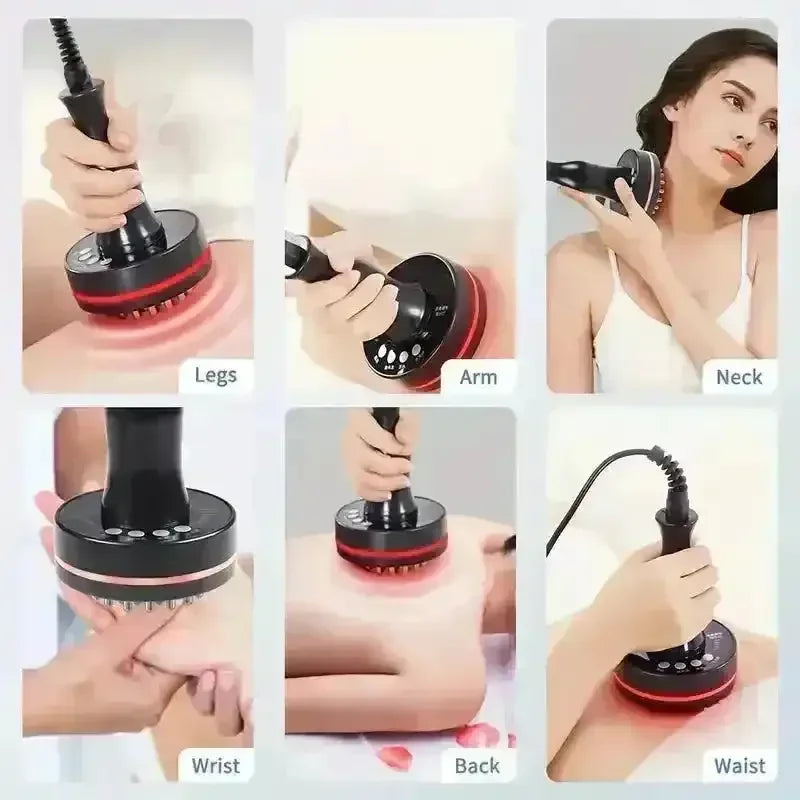 Legs

Arm

Neck

Wrist

Back

Waist