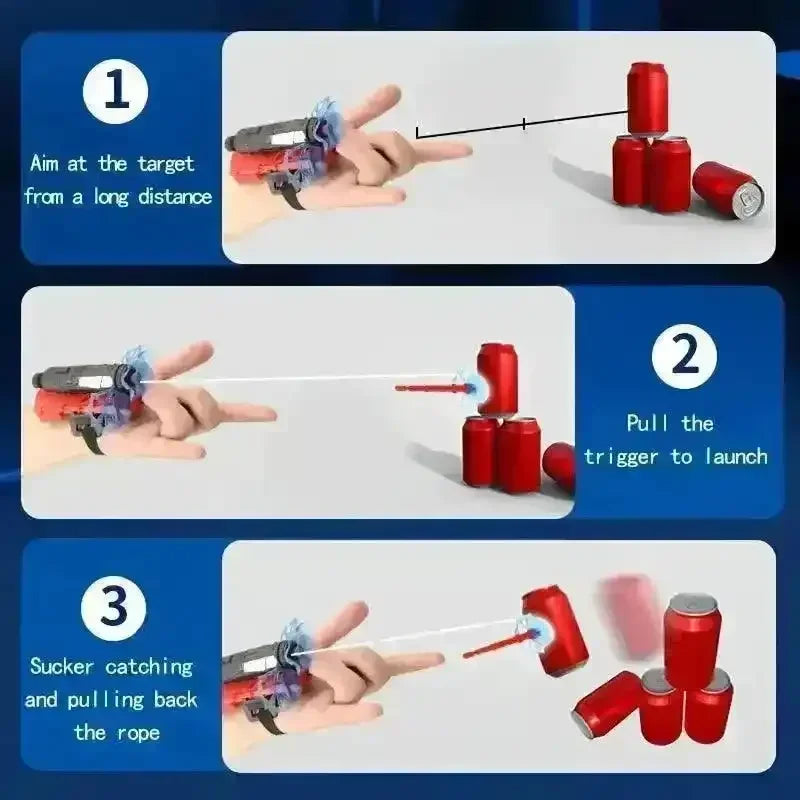 1

Aim at the target from a long distance

2

Pull the trigger to launch

3

Sucker catching and pulling back the rope