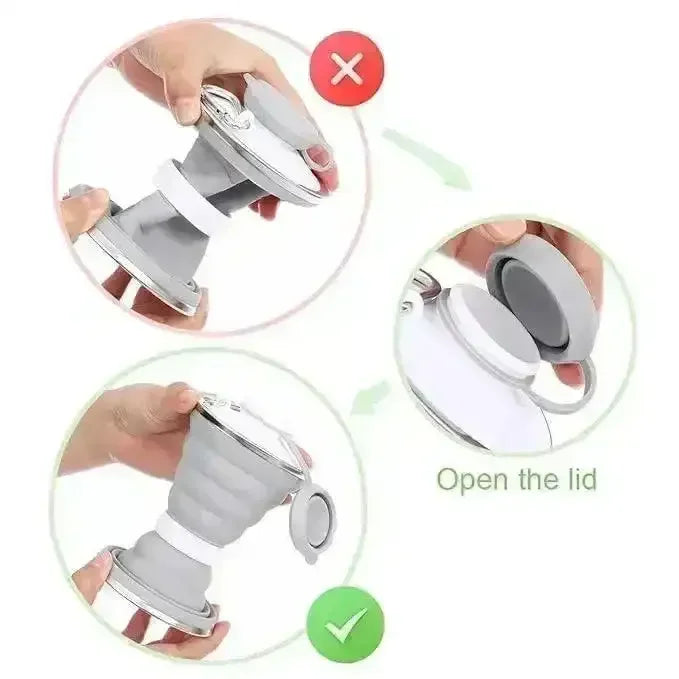 Open the lid