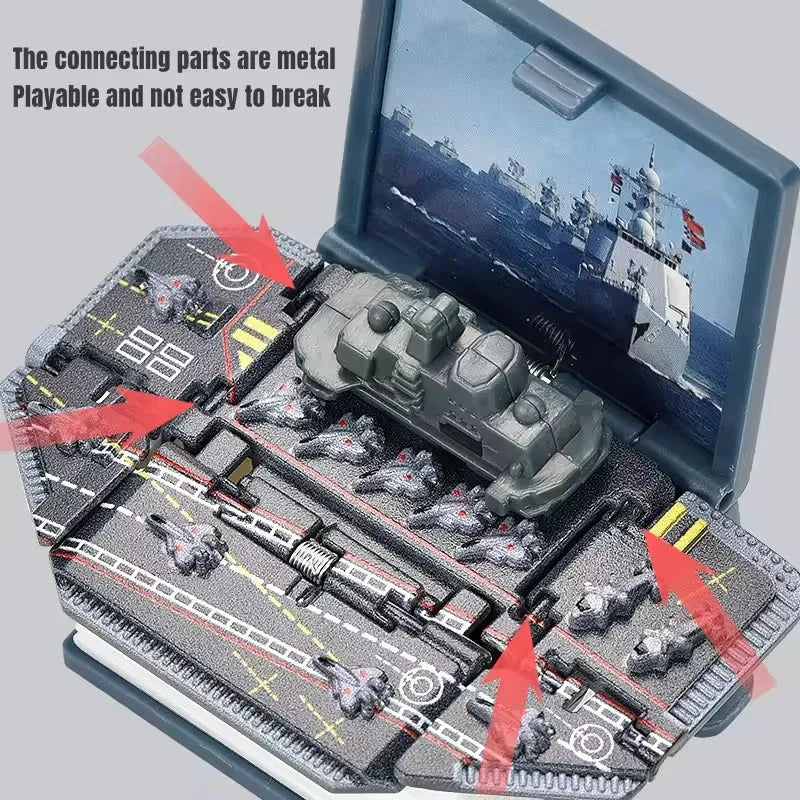 The connecting parts are metal
Playable and not easy to break