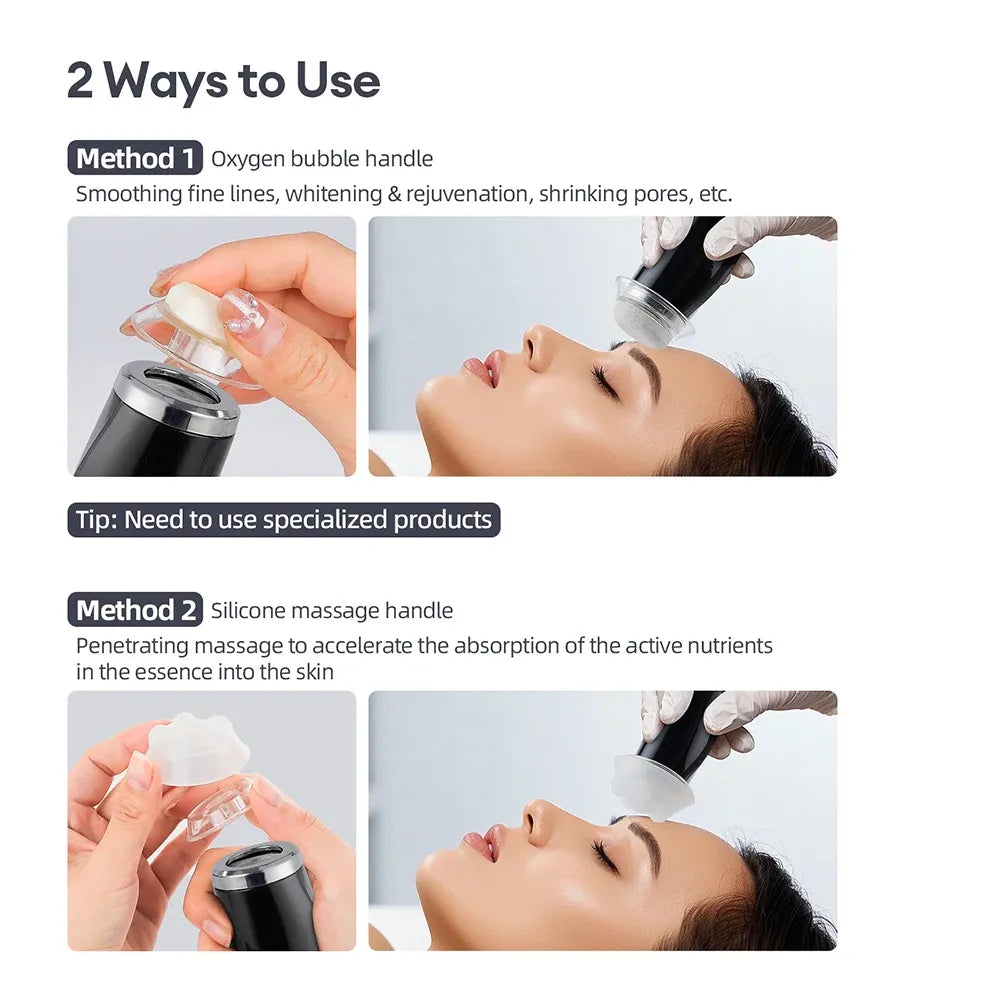 2 Ways to Use

Method 1 Oxygen bubble handle
Smoothing fine lines, whitening & rejuvenation, shrinking pores, etc.

Tip: Need to use specialized products

Method 2 Silicone massage handle
Penetrating massage to accelerate the absorption of the active nutrients in the essence into the skin