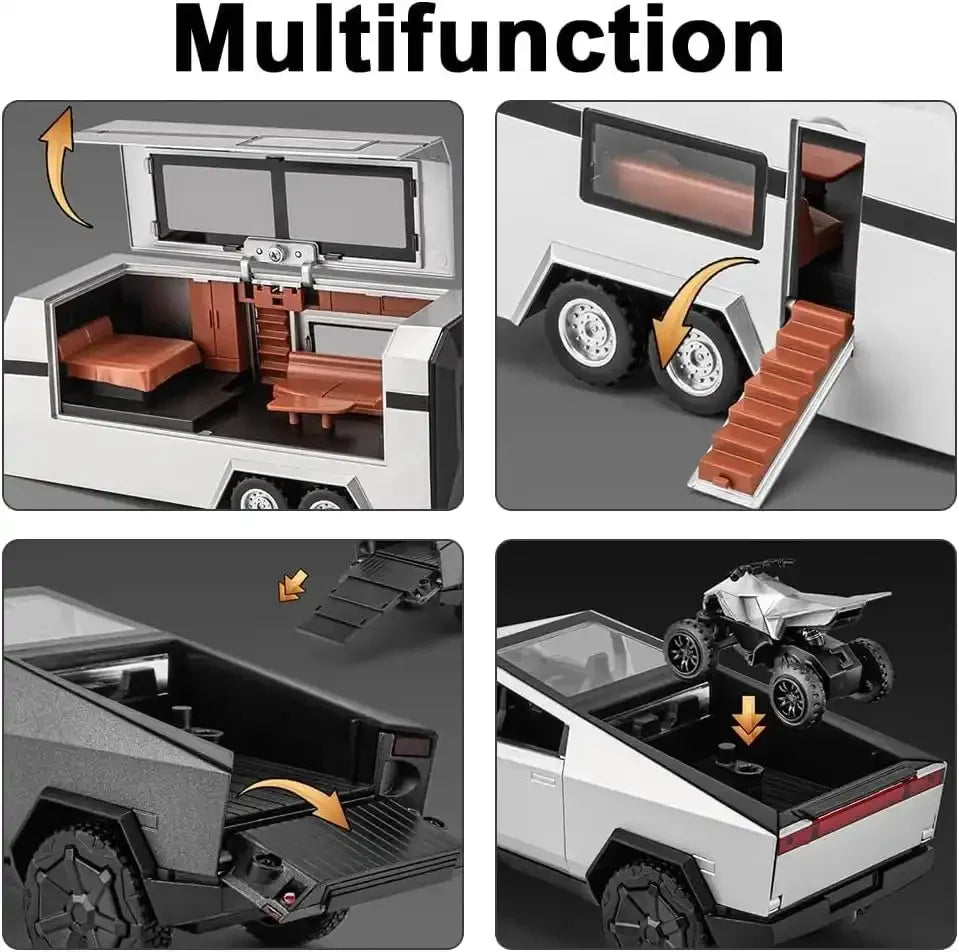 Multifunction