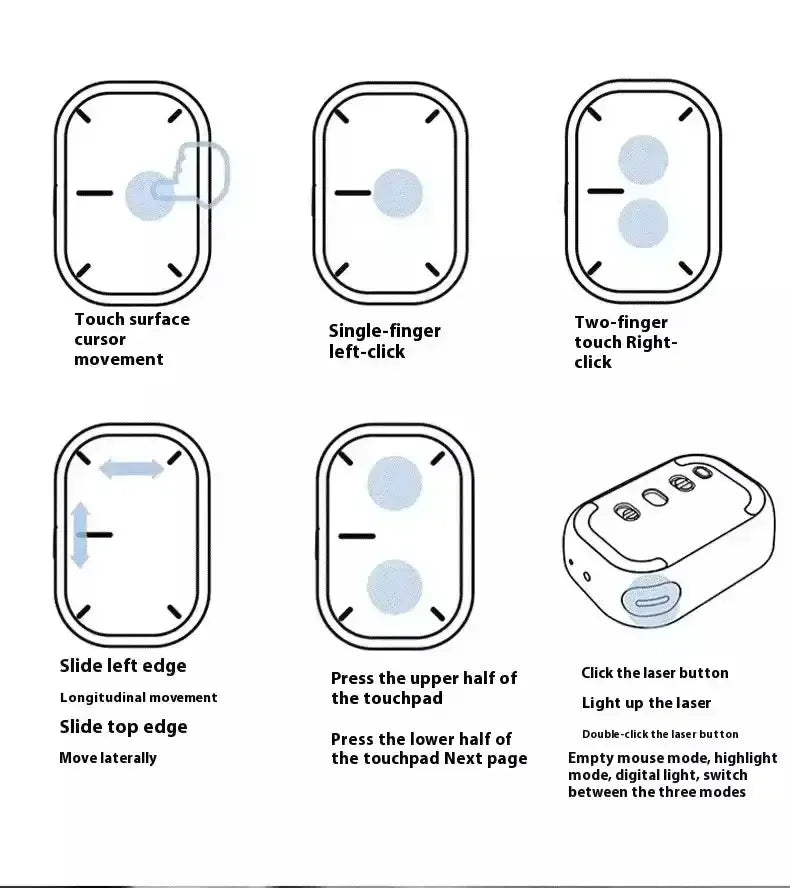 Touch surface cursor movement

Single-finger left-click

Two-finger touch Right-click

Slide left edge

Longitudinal movement

Slide top edge

Move laterally

Press the upper half of the touchpad

Press the lower half of the touchpad Next page

Click the laser button

Light up the laser

Double-click the laser button

Empty mouse mode, highlight mode, digital light, switch between the three modes