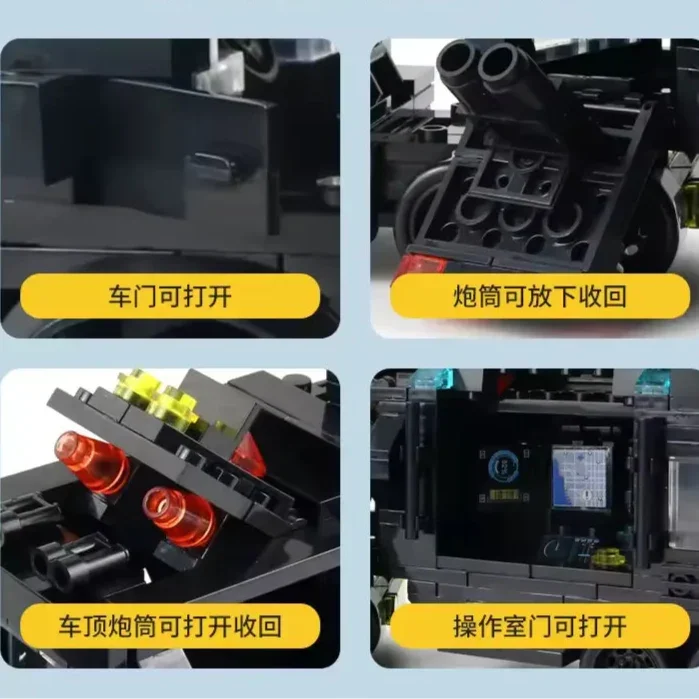 车门可打开

炮筒可放下收回

车顶炮筒可打开收回

操作室门可打开